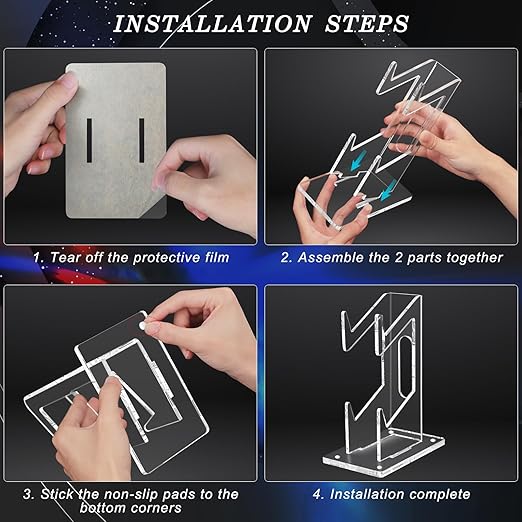 INSTALLATION STEPS

1. Tear off the protective film

2. Assemble the 2 parts together

3. Stick the non-slip pads to the bottom corners

4. Installation complete