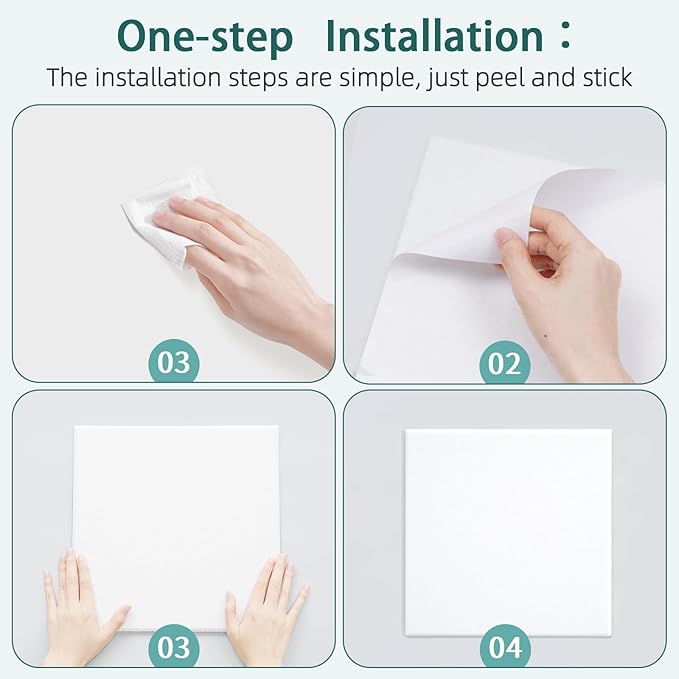 One-step Installation：
The installation steps are simple, just peel and stick

03

02

03

04