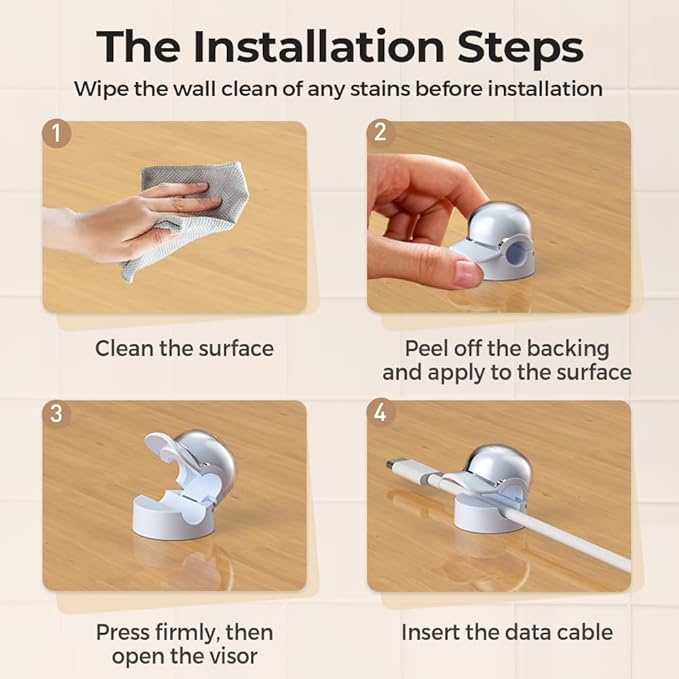 The Installation Steps

Wipe the wall clean of any stains before installation

1

Clean the surface

2

Peel off the backing and apply to the surface

3

Press firmly, then open the visor

4

Insert the data cable