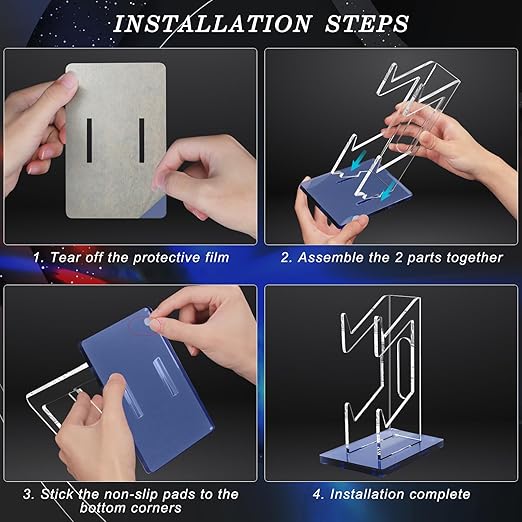 INSTALLATION STEPS

1. Tear off the protective film

2. Assemble the 2 parts together

3. Stick the non-slip pads to the bottom corners

4. Installation complete