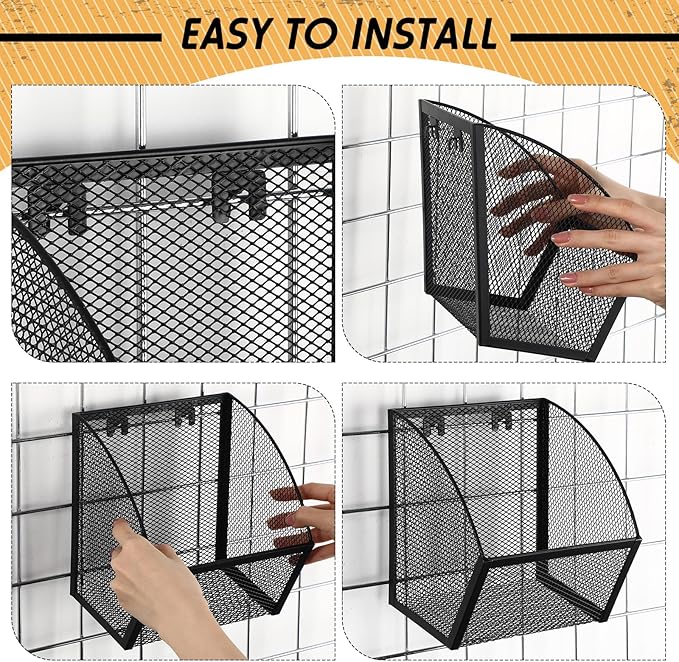 EASY TO INSTALL